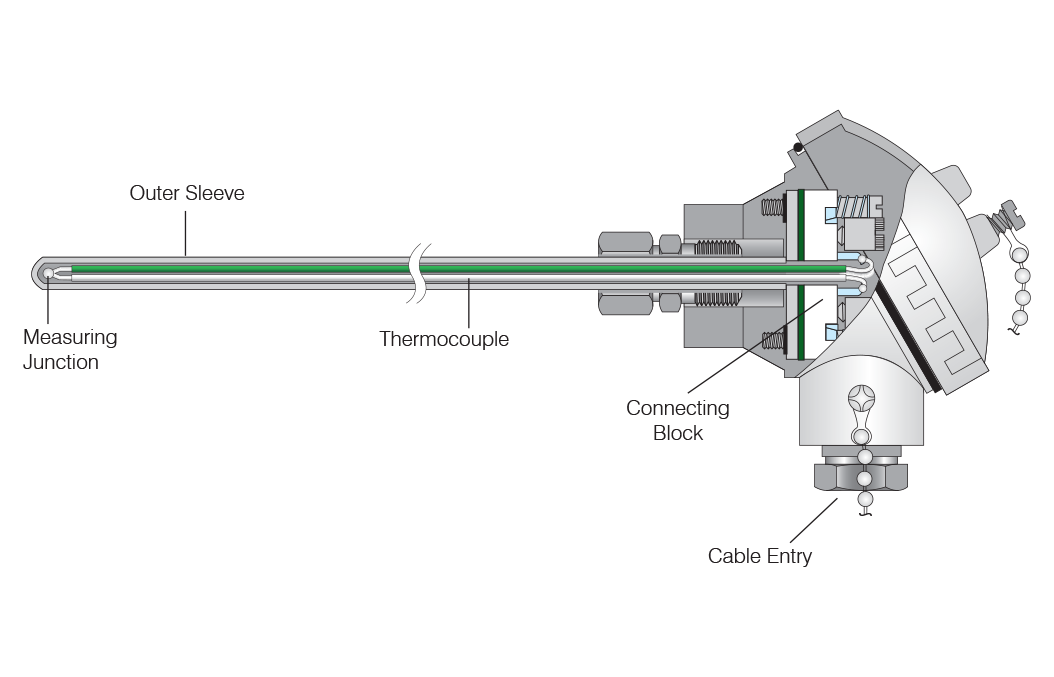 Outer Sleeve

Measuring Junction

Thermocouple

Connecting Block

Cable Entry